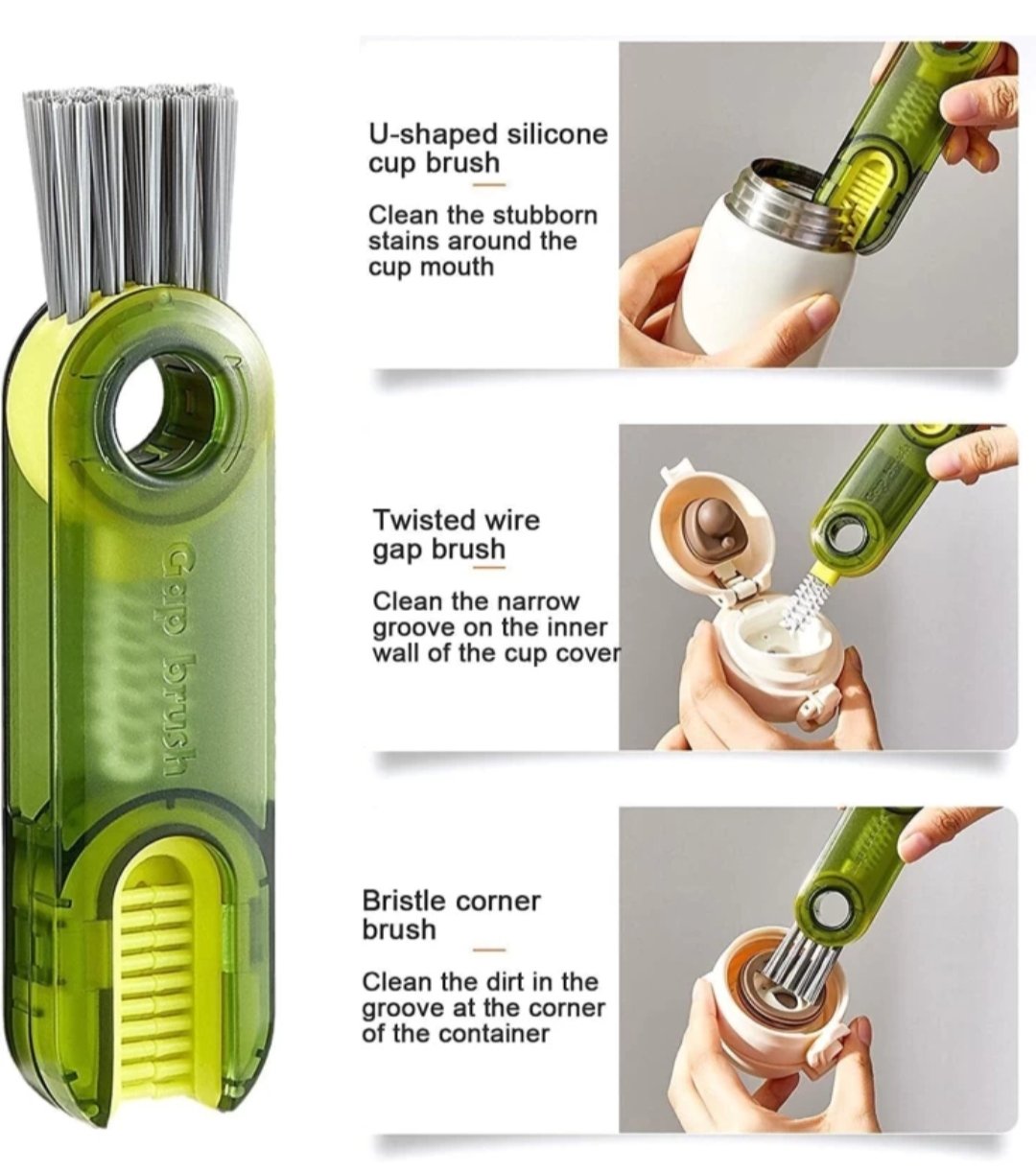 Gap brush

U-shaped silicone cup brush

Clean the stubborn stains around the cup mouth

Twisted wire gap brush

Clean the narrow groove on the inner wall of the cup cover

Bristle corner brush

Clean the dirt in the groove at the corner of the container